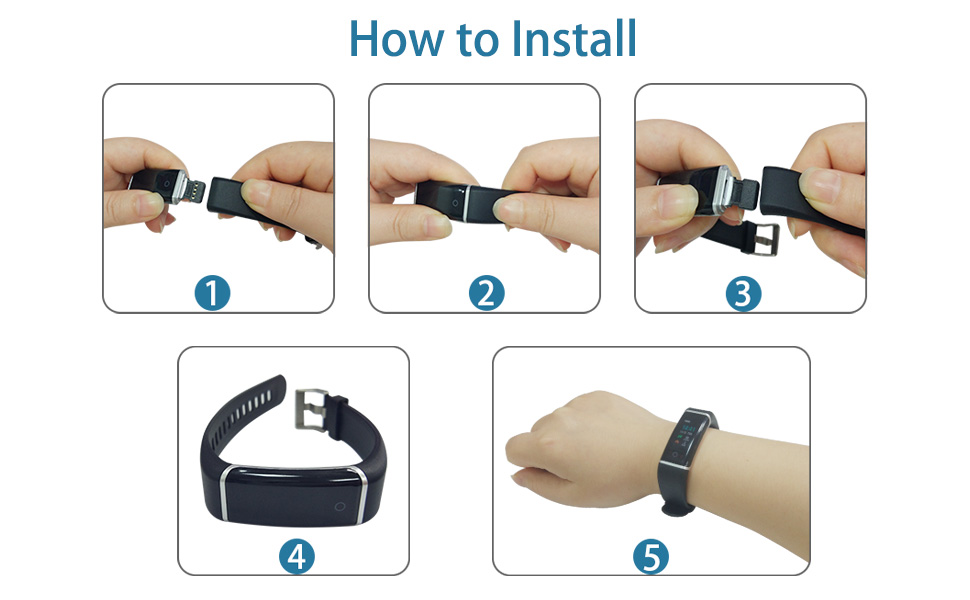 How to Install

1

2

3

4

5